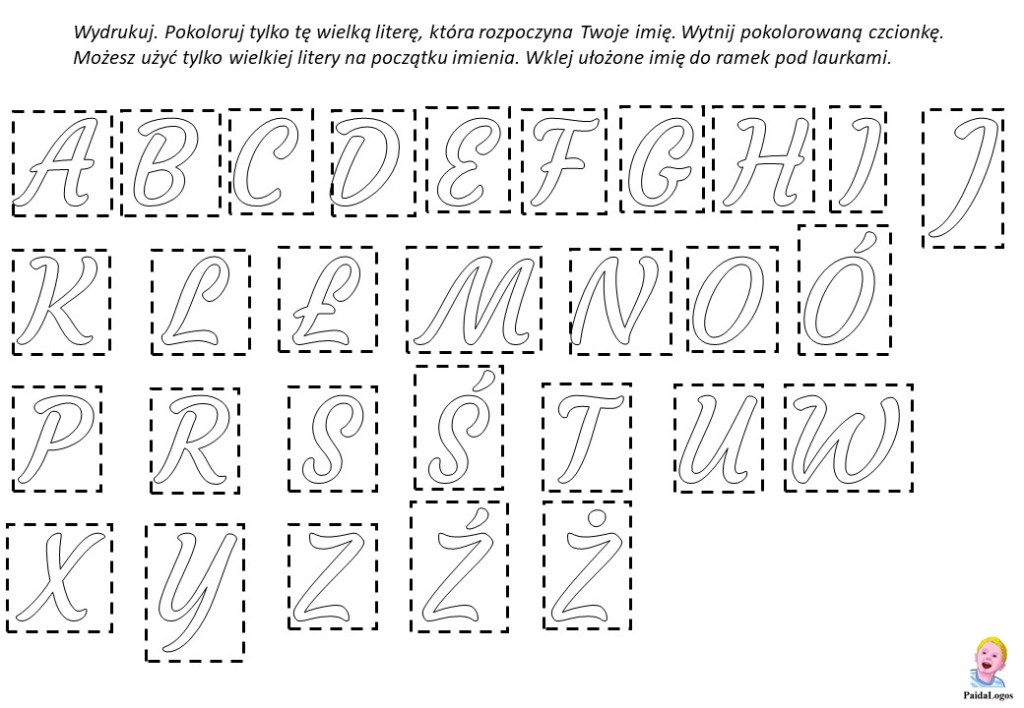 Wydrukuj. Pokoloruj tylko tę wielką literę, która rozpoczyna Twoje imię. Wytnij pokolorowaną czcionkę. Możesz użyć tylko wielkiej litery na początku imienia. Wklej ułożone imię do ramek pod laurkami.

A B C D E F G H I J

K L Ł M N O Ó

P R S Ś T U W

X Y Z Ź Ż

PaidaLogos